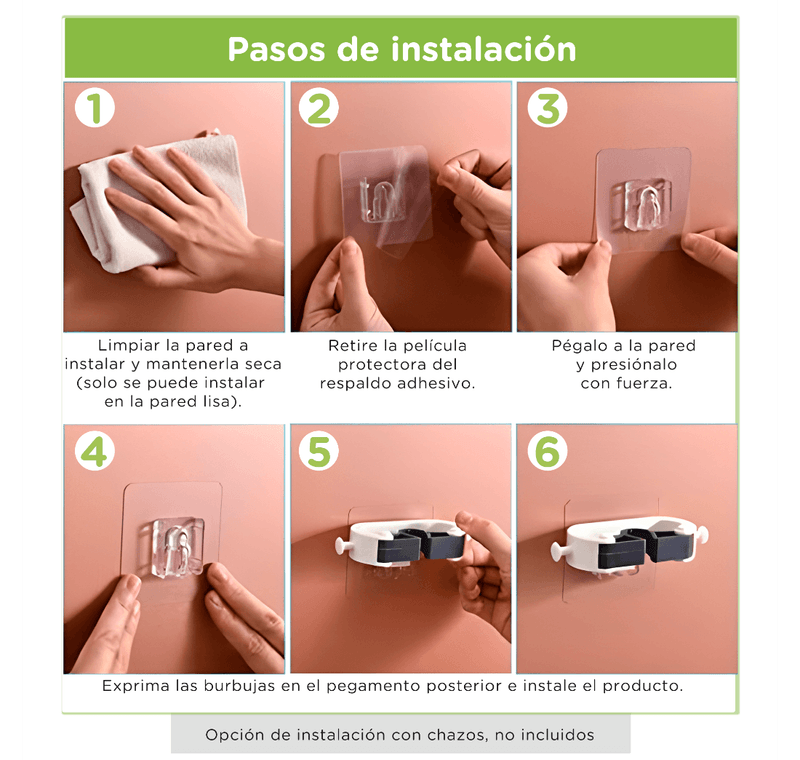 Pasos de instalación

1

Limpiar la pared a instalar y mantenerla seca (solo se puede instalar en la pared lisa).

2

Retire la película protectora del respaldo adhesivo.

3

Pégalo a la pared y presiónalo con fuerza.

4

5

6

Exprima las burbujas en el pegamento posterior e instale el producto.

Opción de instalación con chazos, no incluidos